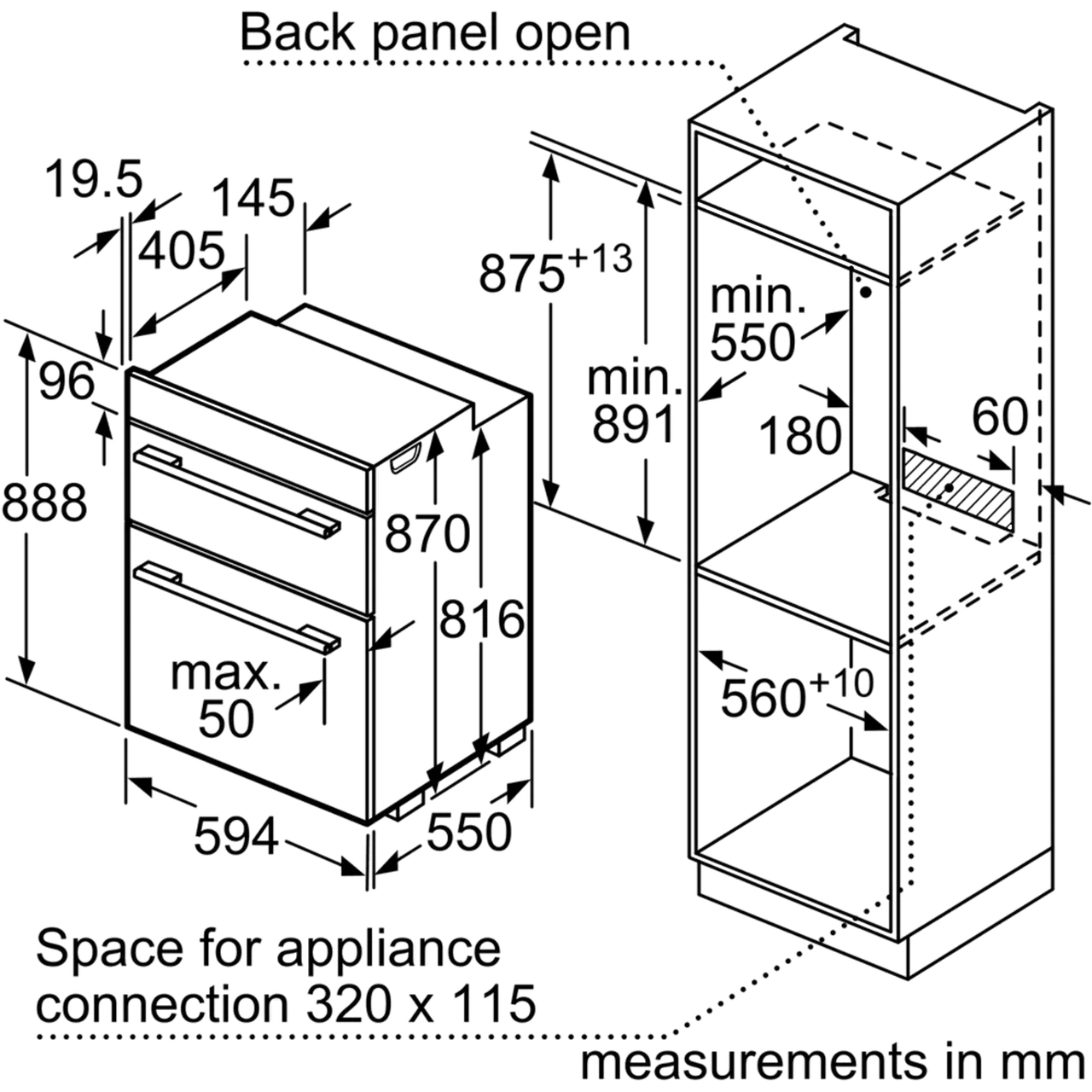 Back panel open

19.5

145

405

96

888

870

816

max. 50

594

550

$875^{+13}$

min. 891

min. 550

180

60

$560^{+10}$

Space for appliance connection 320 x 115

measurements in mm